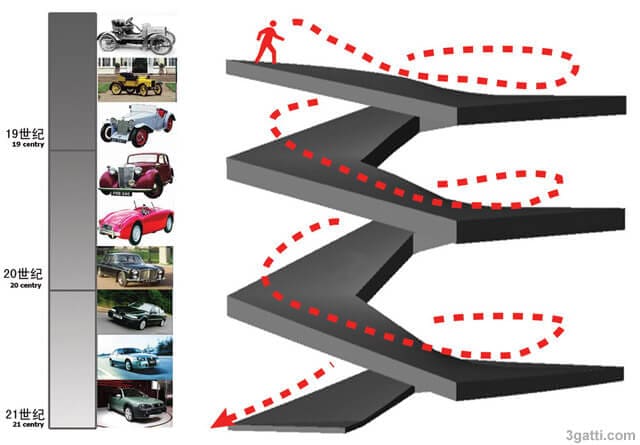 19世纪
19 centry

20世纪
20 centry

21世纪
21 centry

3gatti.com