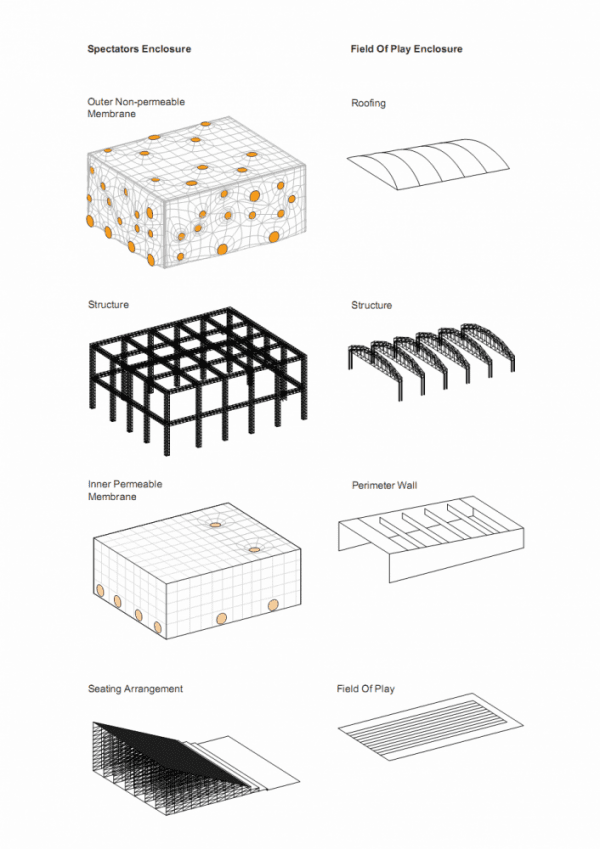 Spectators Enclosure

Outer Non-permeable Membrane

Structure

Inner Permeable Membrane

Seating Arrangement

Field Of Play Enclosure

Roofing

Structure

Perimeter Wall

Field Of Play