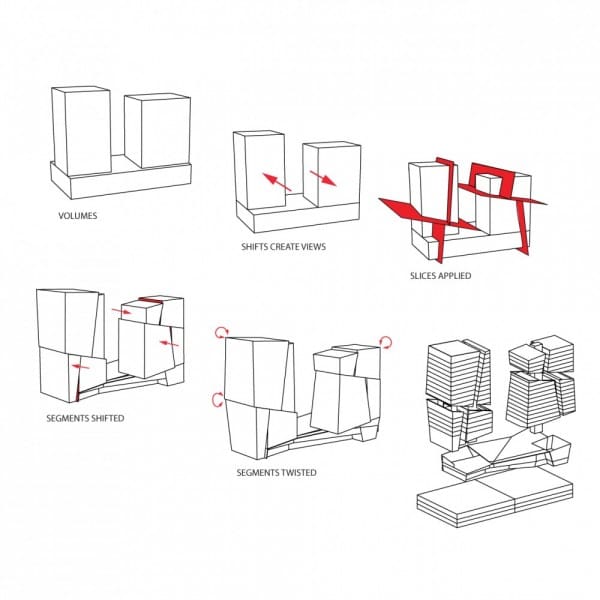 VOLUMES

SHIFTS CREATE VIEWS

SLICES APPLIED

SEGMENTS SHIFTED

SEGMENTS TWISTED